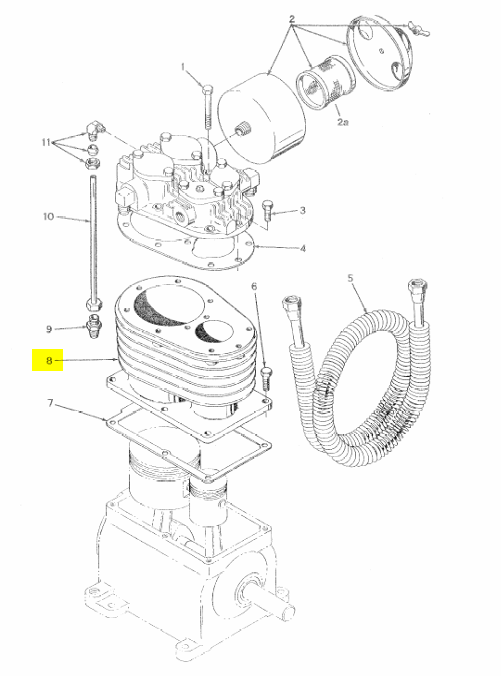 2
1
2a
11
3
10
4
6
5
9
8
7