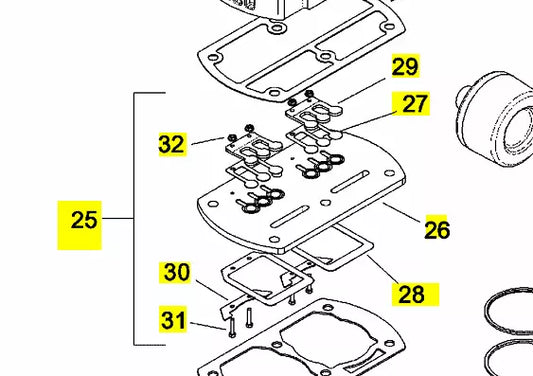 29
27
32
25
26
30
28
31