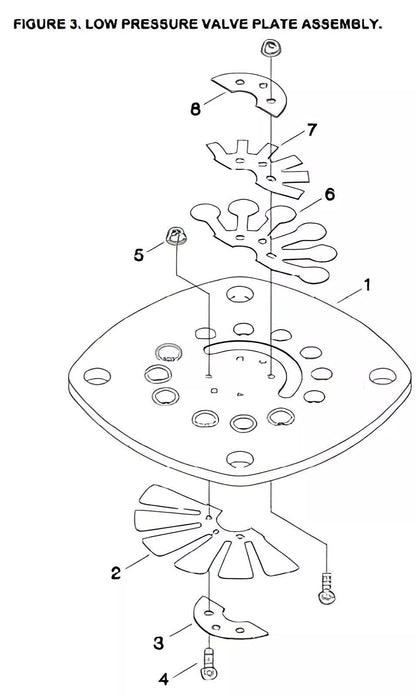 FIGURE 3. LOW PRESSURE VALVE PLATE ASSEMBLY.

8

7

6

5

1

2

3

4