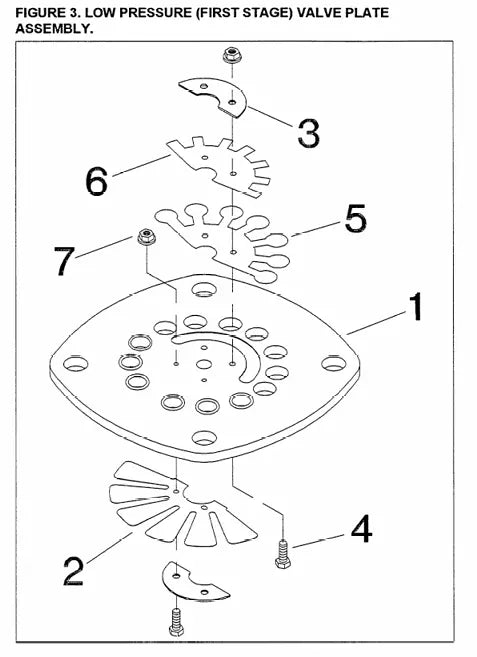 FIGURE 3. LOW PRESSURE (FIRST STAGE) VALVE PLATE ASSEMBLY.

3

6

5

7

1

4

2