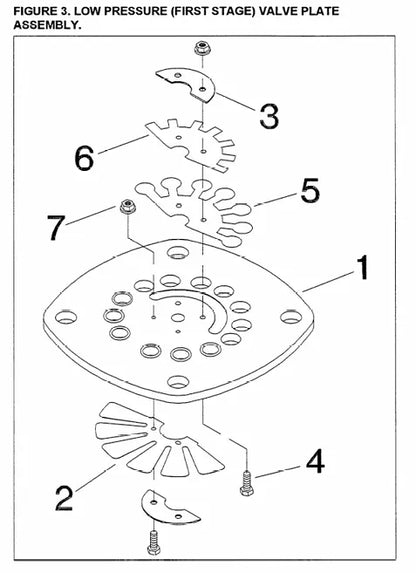 FIGURE 3. LOW PRESSURE (FIRST STAGE) VALVE PLATE ASSEMBLY.

3

6

5

7

1

4

2